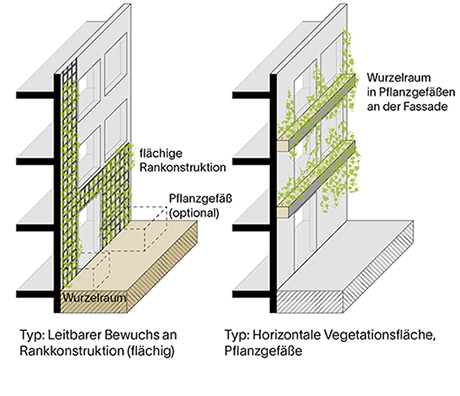 flächige Rankonstruktion

Pflanzgefäß (optional)

Wurzelraum

Typ: Leitbarer Bewuchs an Rankkonstruktion (flächig)

Wurzelraum in Pflanzgefäßen an der Fassade

Typ: Horizontale Vegetationsfläche, Pflanzgefäße